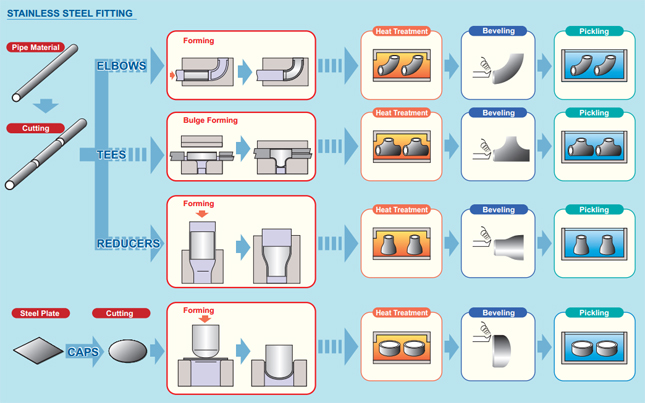 STAINLESS STEEL FITTING

Pipe Material

Cutting

ELBOWS

Forming

Heat Treatment

Beveling

Pickling

TEES

Bulge Forming

Heat Treatment

Beveling

Pickling

REDUCERS

Forming

Heat Treatment

Beveling

Pickling

Steel Plate

Cutting

CAPS

Forming

Heat Treatment

Beveling

Pickling