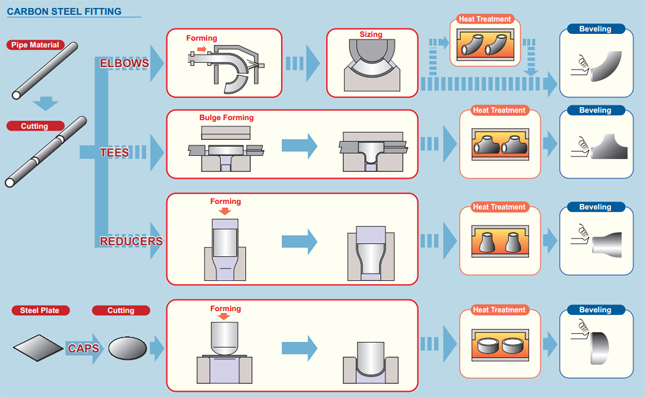 CARBON STEEL FITTING

Pipe Material

Cutting

ELBOWS

Forming

Sizing

Heat Treatment

Beveling

TEES

Bulge Forming

Heat Treatment

Beveling

REDUCERS

Forming

Heat Treatment

Beveling

Steel Plate

Cutting

CAPS

Forming

Heat Treatment

Beveling